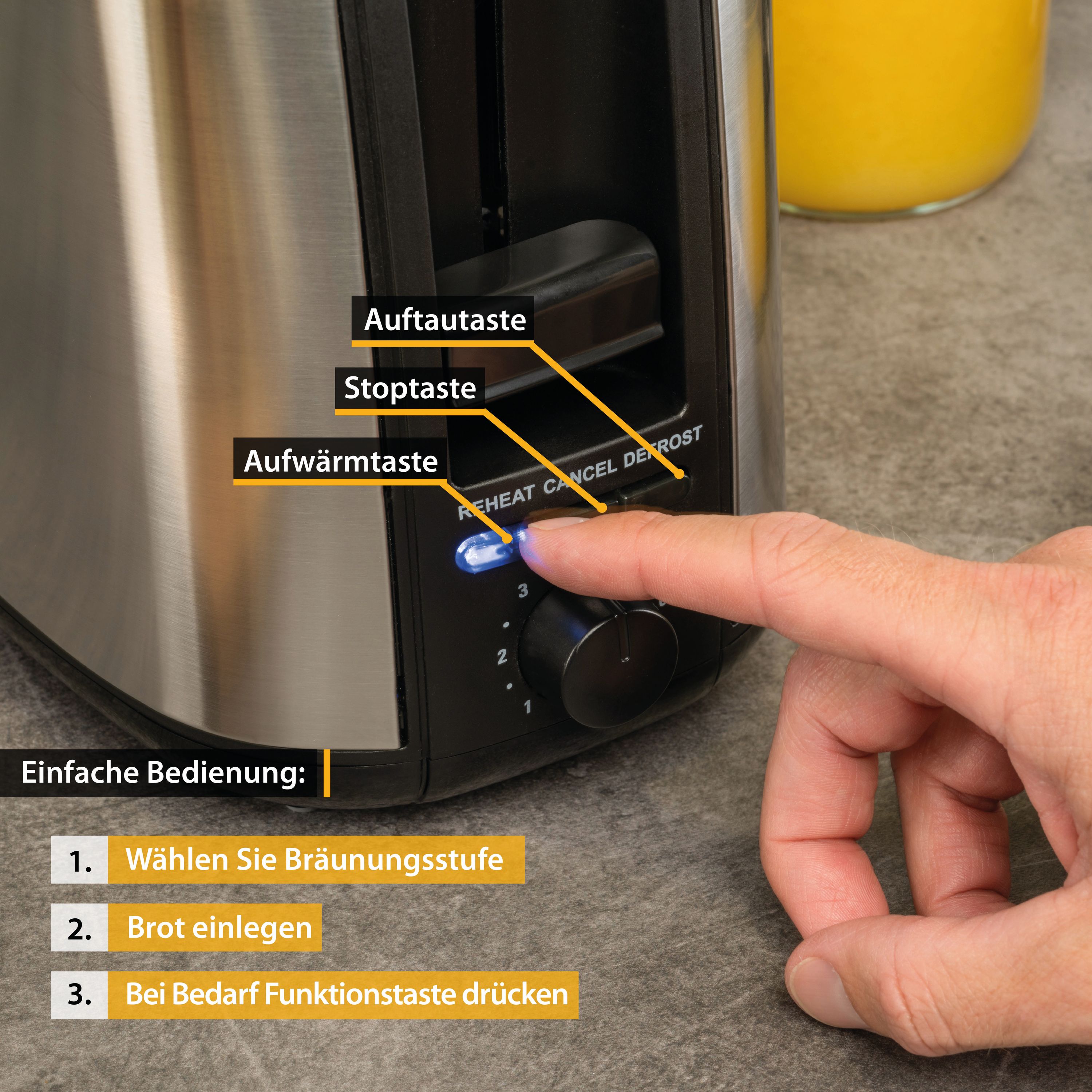 Auftautaste

Stoptaste

Aufwärmtaste

REHEAT CANCEL DEFROST

3

2

1

Einfache Bedienung:

1. Wählen Sie Bräunungsstufe

2. Brot einlegen

3. Bei Bedarf Funktionstaste drücken