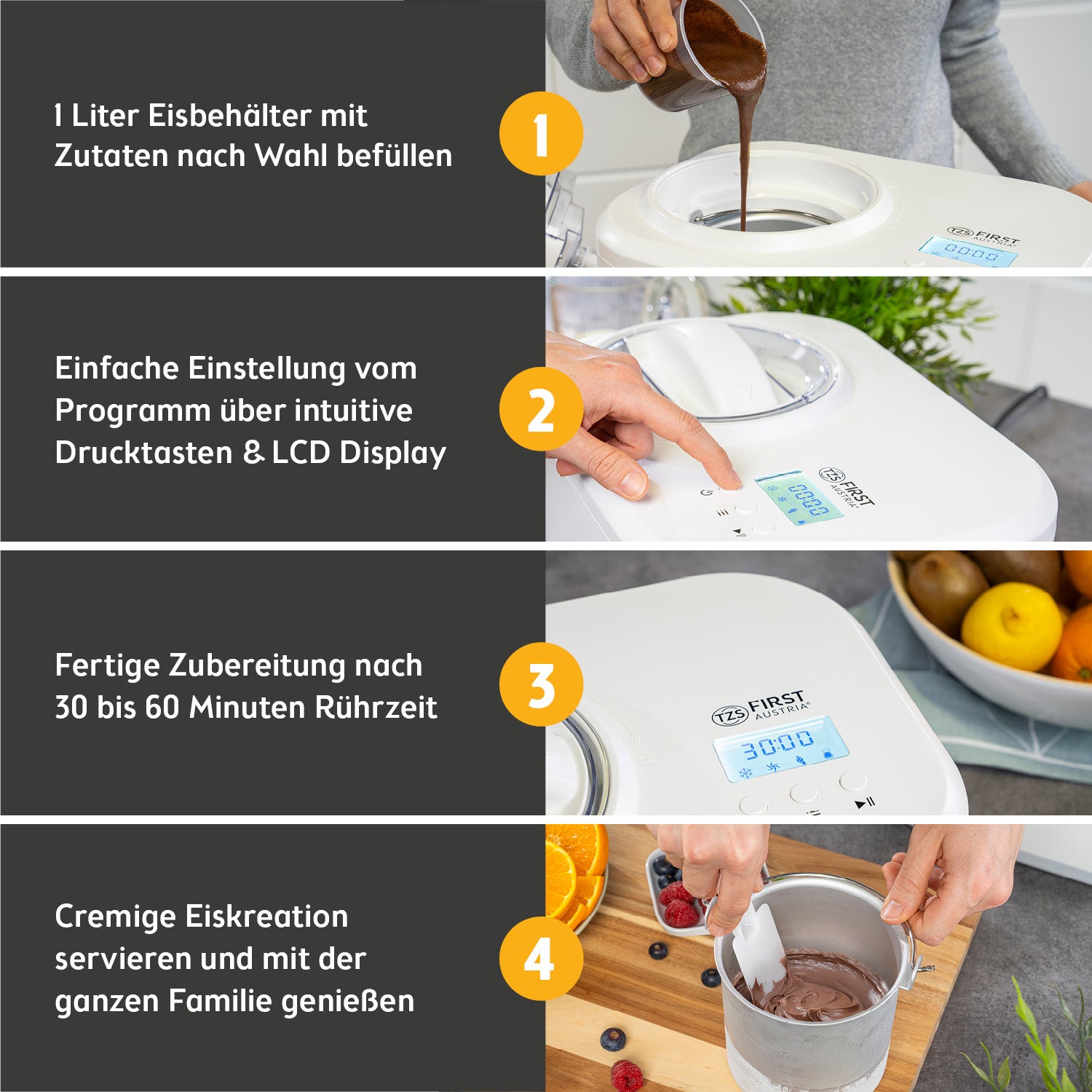 1 Liter Eisbehälter mit Zutaten nach Wahl befüllen

1

TZS FIRST AUSTRIA

00:00

Einfache Einstellung vom Programm über intuitive Drucktasten & LCD Display

2

TZS FIRST AUSTRIA

00:00

Fertige Zubereitung nach 30 bis 60 Minuten Rührzeit

3

TZS FIRST AUSTRIA

30:00

Cremige Eiskreation servieren und mit der ganzen Familie genießen

4